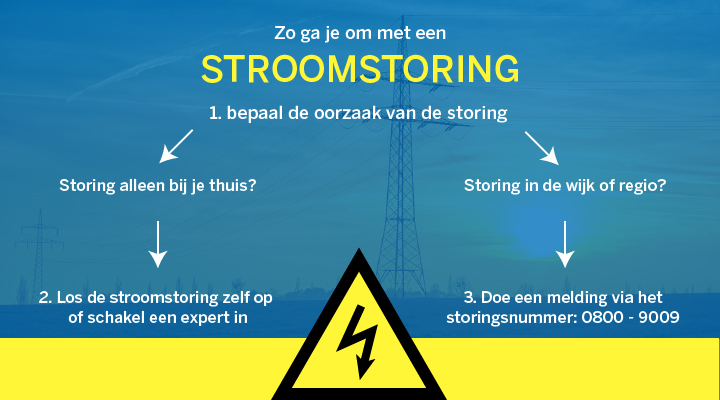 Zo ga je om met een

STROOMSTORING

1. bepaal de oorzaak van de storing

Storing alleen bij je thuis?

2. Los de stroomstoring zelf op of schakel een expert in

Storing in de wijk of regio?

3. Doe een melding via het storingsnummer: 0800 - 9009